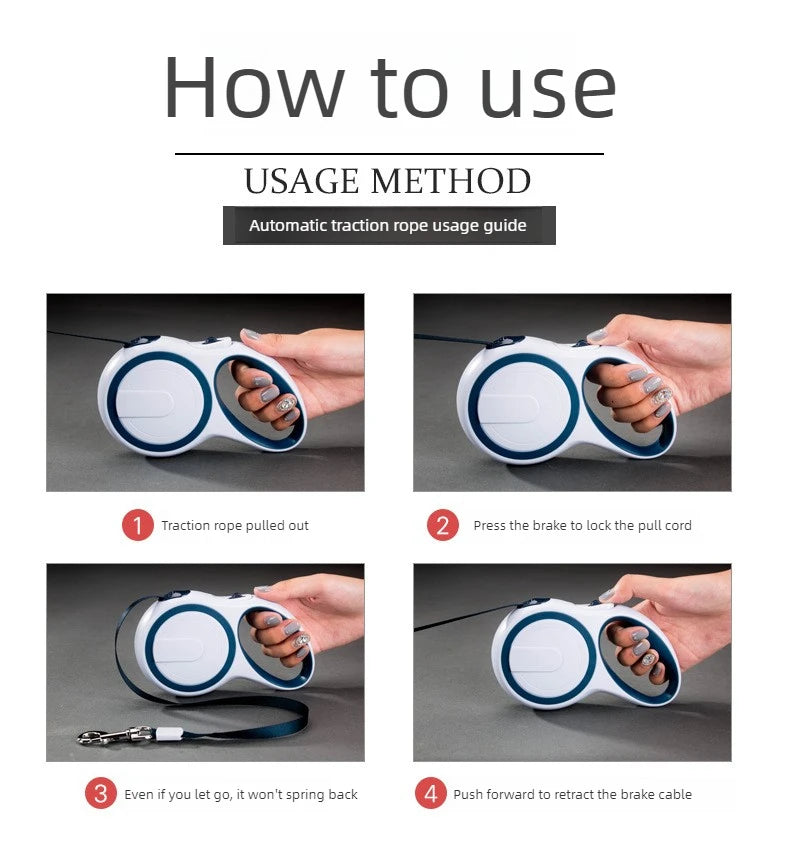 How to use

USAGE METHOD

Automatic traction rope usage guide

1 Traction rope pulled out

2 Press the brake to lock the pull cord

3 Even if you let go, it won't spring back

4 Push forward to retract the brake cable